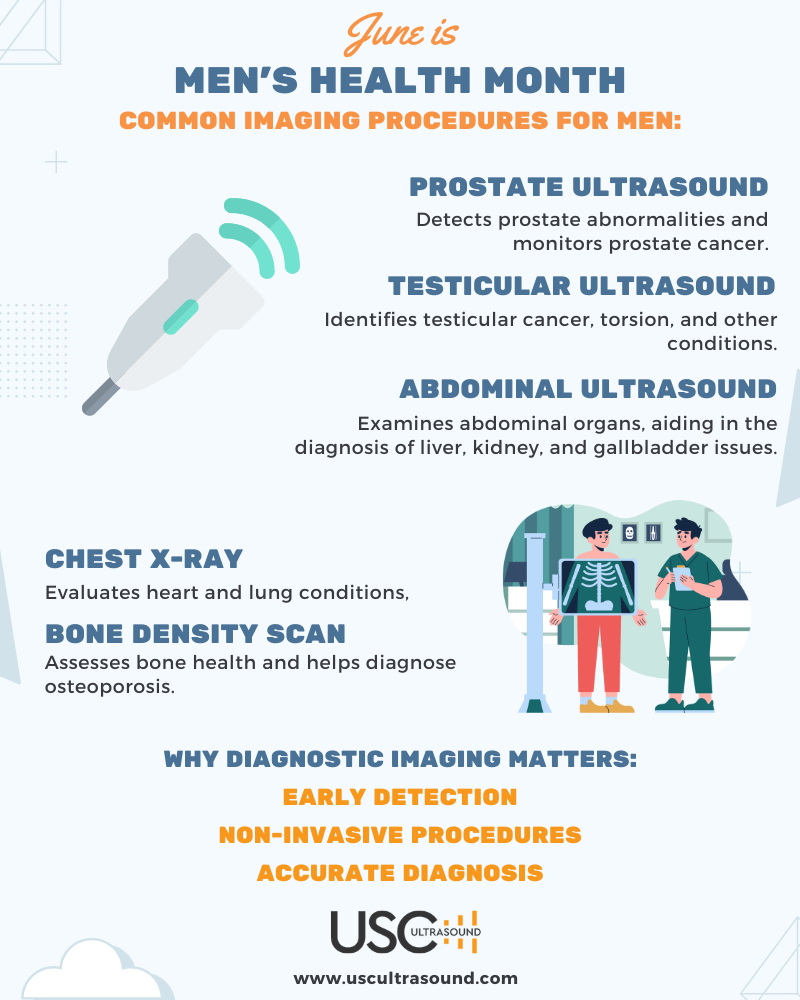 June is

MEN'S HEALTH MONTH

COMMON IMAGING PROCEDURES FOR MEN:

PROSTATE ULTRASOUND

Detects prostate abnormalities and monitors prostate cancer.

TESTICULAR ULTRASOUND

Identifies testicular cancer, torsion, and other conditions.

ABDOMINAL ULTRASOUND

Examines abdominal organs, aiding in the diagnosis of liver, kidney, and gallbladder issues.

CHEST X-RAY

Evaluates heart and lung conditions,

BONE DENSITY SCAN

Assesses bone health and helps diagnose osteoporosis.

WHY DIAGNOSTIC IMAGING MATTERS:

EARLY DETECTION

NON-INVASIVE PROCEDURES

ACCURATE DIAGNOSIS

USC ULTRASOUND

www.uscultrasound.com